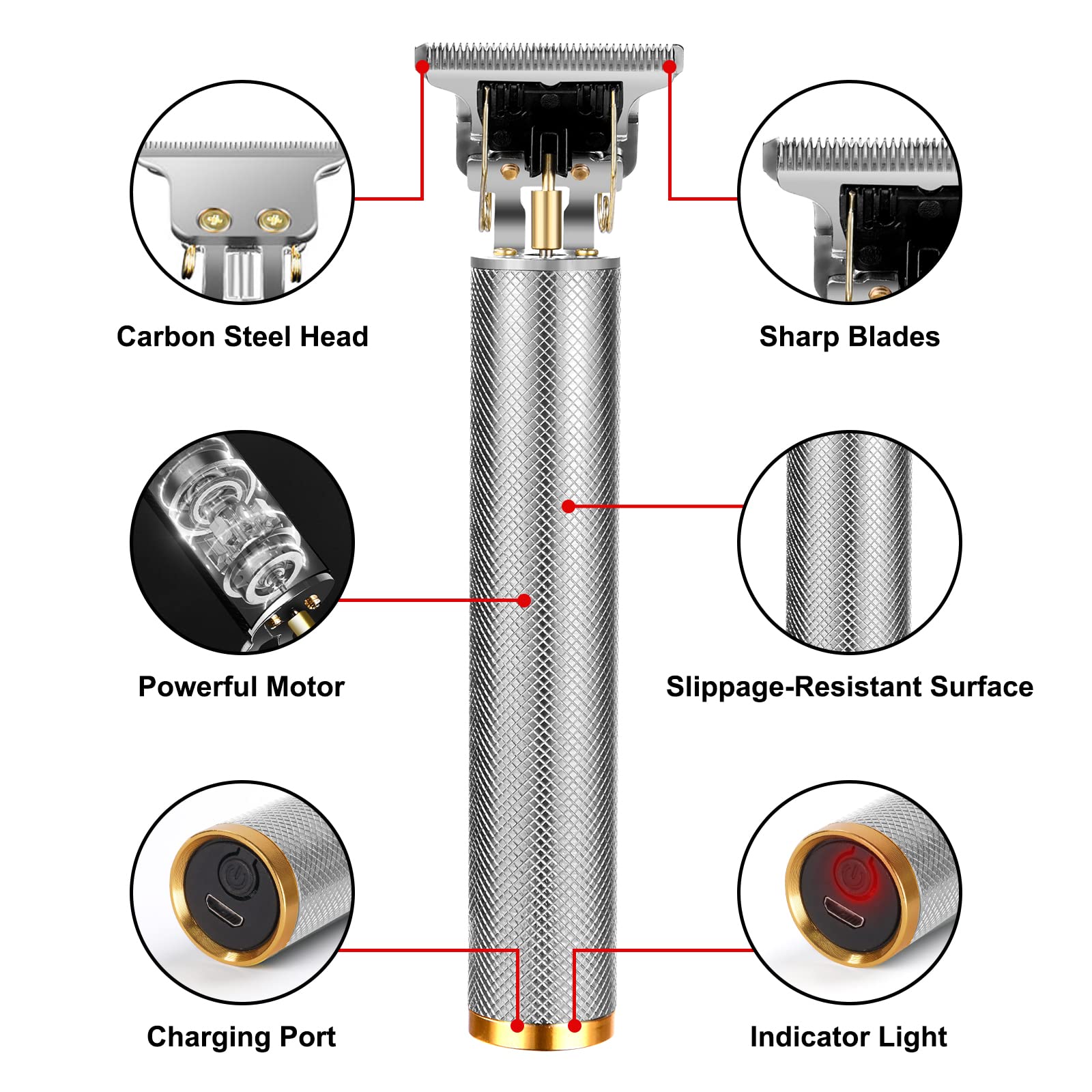 Carbon Steel Head

Sharp Blades

Powerful Motor

Slippage-Resistant Surface

Charging Port

Indicator Light